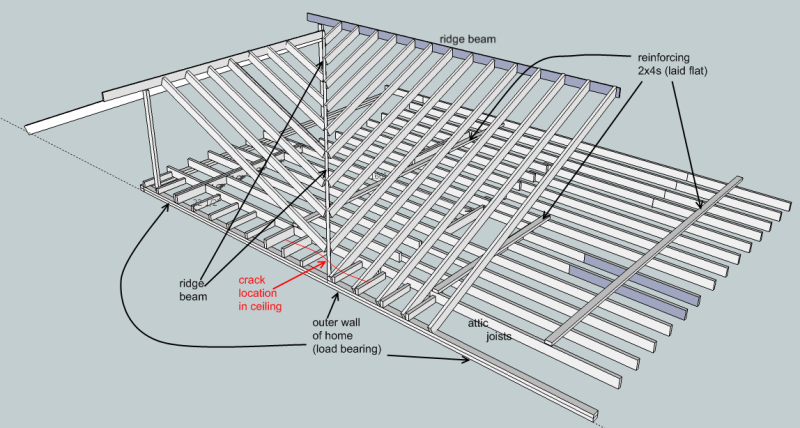 ridge beam

reinforcing 2x4s (laid flat)

ridge beam

crack location in ceiling

outer wall of home (load bearing)

attic joists